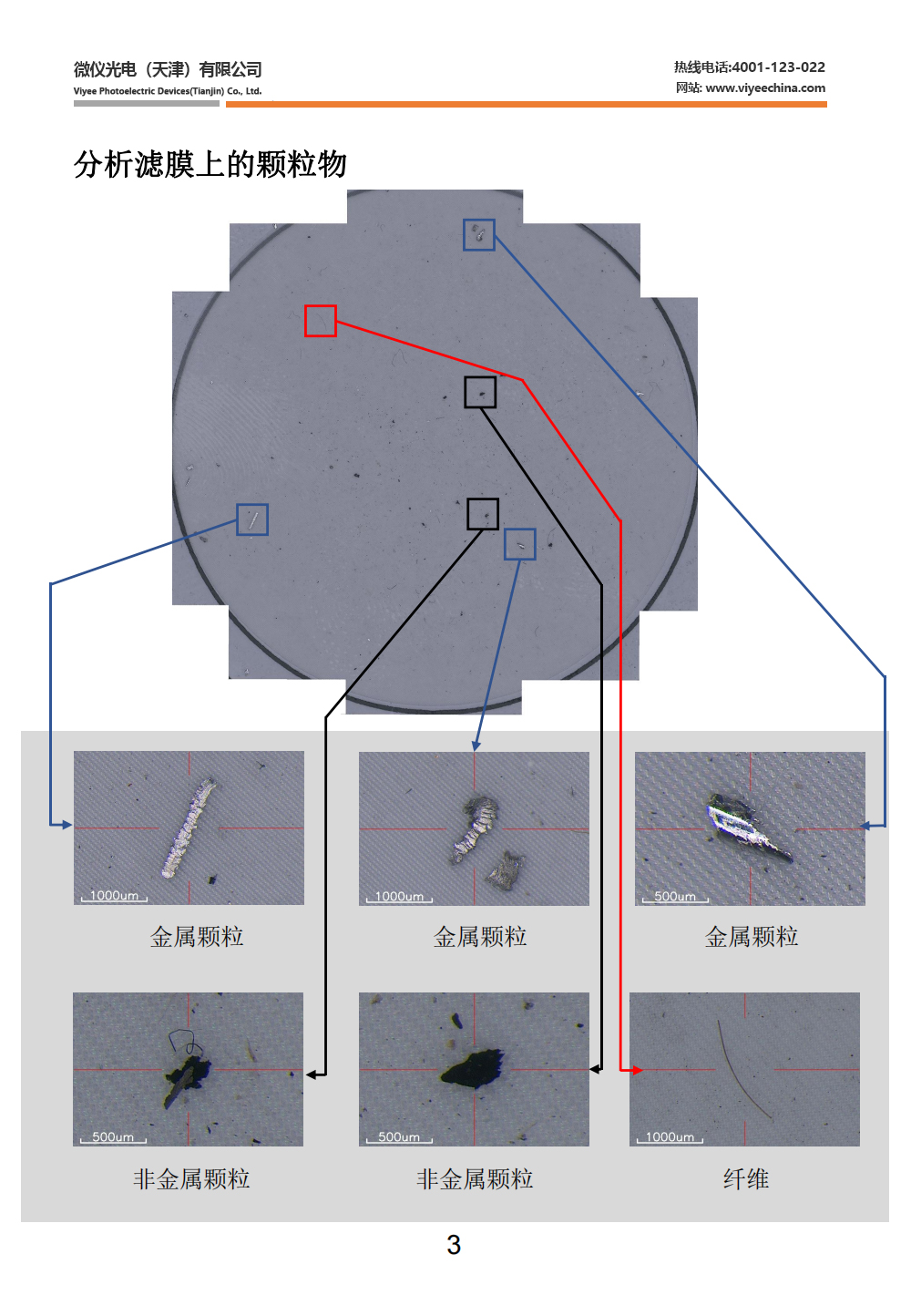 微仪光电（天津）有限公司
Viyee Photoelectric Devices(Tianjin) Co., Ltd.

热线电话:4001-123-022
网站: www.viyeechina.com

分析滤膜上的颗粒物

1000um
金属颗粒

1000um
金属颗粒

500um
金属颗粒

500um
非金属颗粒

500um
非金属颗粒

1000um
纤维

3